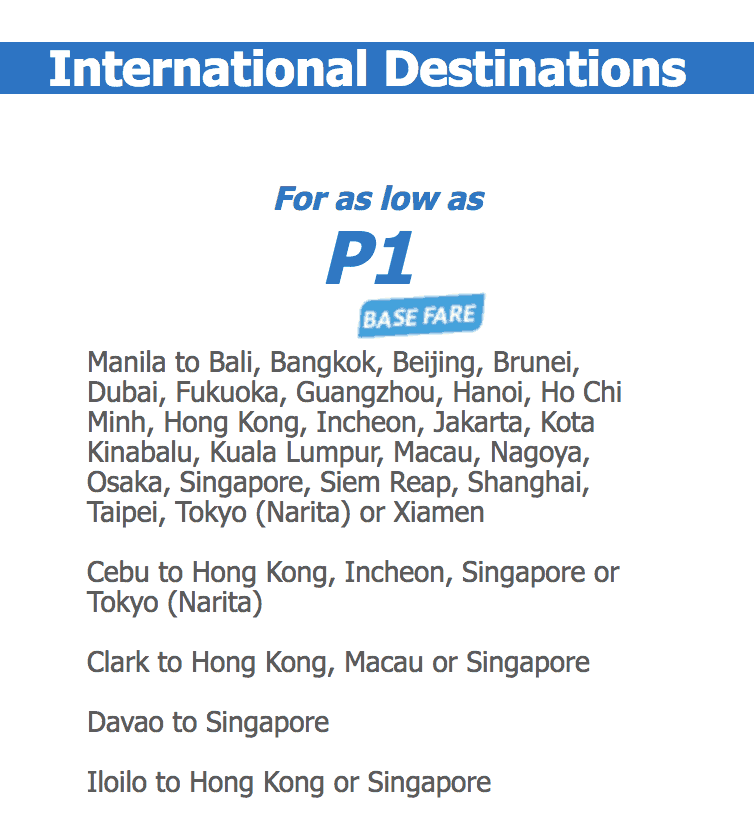 International Destinations

For as low as

P1

BASE FARE

Manila to Bali, Bangkok, Beijing, Brunei, Dubai, Fukuoka, Guangzhou, Hanoi, Ho Chi Minh, Hong Kong, Incheon, Jakarta, Kota Kinabalu, Kuala Lumpur, Macau, Nagoya, Osaka, Singapore, Siem Reap, Shanghai, Taipei, Tokyo (Narita) or Xiamen

Cebu to Hong Kong, Incheon, Singapore or Tokyo (Narita)

Clark to Hong Kong, Macau or Singapore

Davao to Singapore

Iloilo to Hong Kong or Singapore