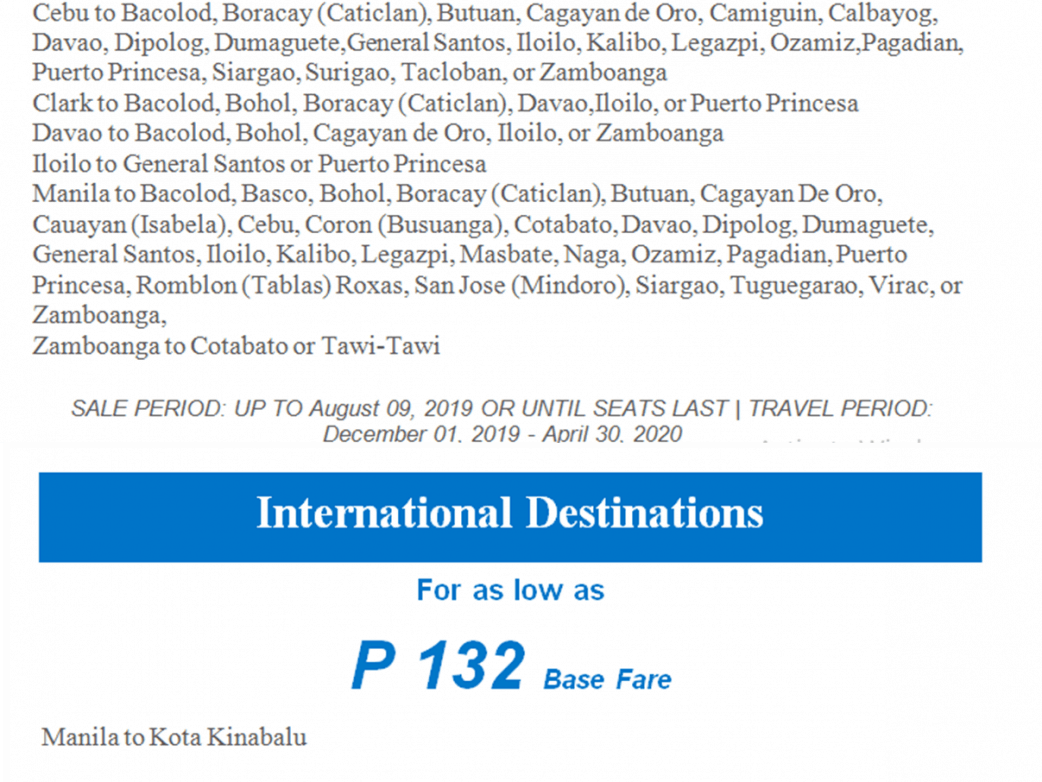 Cebu to Bacolod, Boracay (Caticlan), Butuan, Cagayan de Oro, Camiguin, Calbayog, Davao, Dipolog, Dumaguete,General Santos, Iloilo, Kalibo, Legazpi, Ozamiz,Pagadian, Puerto Princesa, Siargao, Surigao, Tacloban, or Zamboanga

Clark to Bacolod, Bohol, Boracay (Caticlan), Davao,Iloilo, or Puerto Princesa

Davao to Bacolod, Bohol, Cagayan de Oro, Iloilo, or Zamboanga

Iloilo to General Santos or Puerto Princesa

Manila to Bacolod, Basco, Bohol, Boracay (Caticlan), Butuan, Cagayan De Oro, Cauayan (Isabela), Cebu, Coron (Busuanga), Cotabato, Davao, Dipolog, Dumaguete, General Santos, Iloilo, Kalibo, Legazpi, Masbate, Naga, Ozamiz, Pagadian, Puerto Princesa, Romblon (Tablas) Roxas, San Jose (Mindoro), Siargao, Tuguegarao, Virac, or Zamboanga,

Zamboanga to Cotabato or Tawi-Tawi

SALE PERIOD: UP TO August 09, 2019 OR UNTIL SEATS LAST | TRAVEL PERIOD: December 01, 2019 - April 30, 2020

International Destinations

For as low as

P 132 Base Fare

Manila to Kota Kinabalu