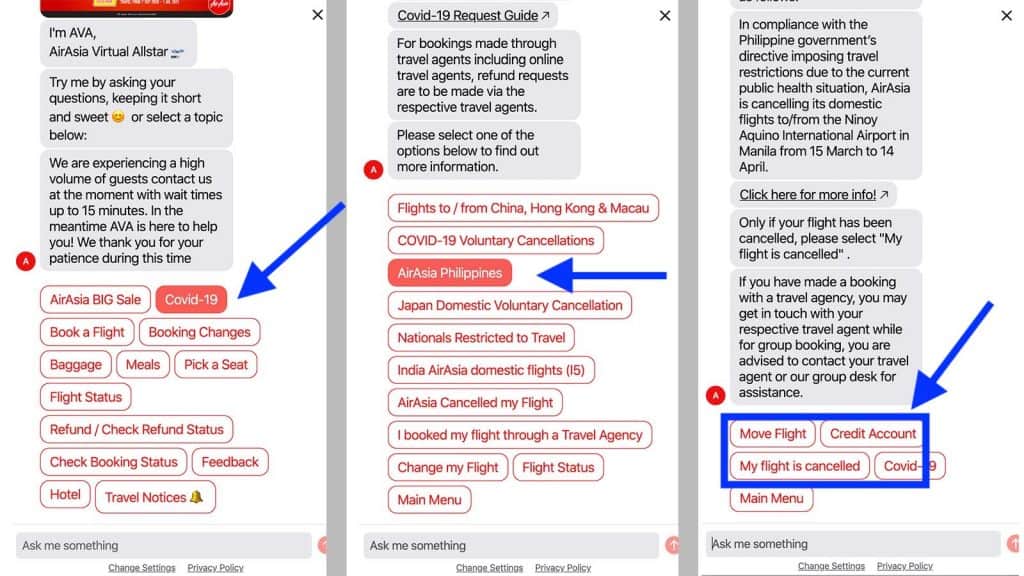 I'm AVA,
AirAsia Virtual Allstar

Try me by asking your questions, keeping it short and sweet 😊 or select a topic below:

We are experiencing a high volume of guests contact us at the moment with wait times up to 15 minutes. In the meantime AVA is here to help you! We thank you for your patience during this time

A

AirAsia BIG Sale
Covid-19
Book a Flight
Booking Changes
Baggage
Meals
Pick a Seat
Flight Status
Refund / Check Refund Status
Check Booking Status
Feedback
Hotel
Travel Notices 🔔

Ask me something

Change Settings Privacy Policy

Covid-19 Request Guide ↗

For bookings made through travel agents including online travel agents, refund requests are to be made via the respective travel agents.

Please select one of the options below to find out more information.

A

Flights to / from China, Hong Kong & Macau
COVID-19 Voluntary Cancellations
AirAsia Philippines
Japan Domestic Voluntary Cancellation
Nationals Restricted to Travel
India AirAsia domestic flights (I5)
AirAsia Cancelled my Flight
I booked my flight through a Travel Agency
Change my Flight
Flight Status
Main Menu

Ask me something

Change Settings Privacy Policy

In compliance with the Philippine government's directive imposing travel restrictions due to the current public health situation, AirAsia is cancelling its domestic flights to/from the Ninoy Aquino International Airport in Manila from 15 March to 14 April.

Click here for more info! ↗

Only if your flight has been cancelled, please select "My flight is cancelled" .

If you have made a booking with a travel agency, you may get in touch with your respective travel agent while for group booking, you are advised to contact your travel agent or our group desk for assistance.

A

Move Flight
Credit Account
My flight is cancelled
Covid-19
Main Menu

Ask me something

Change Settings Privacy Policy